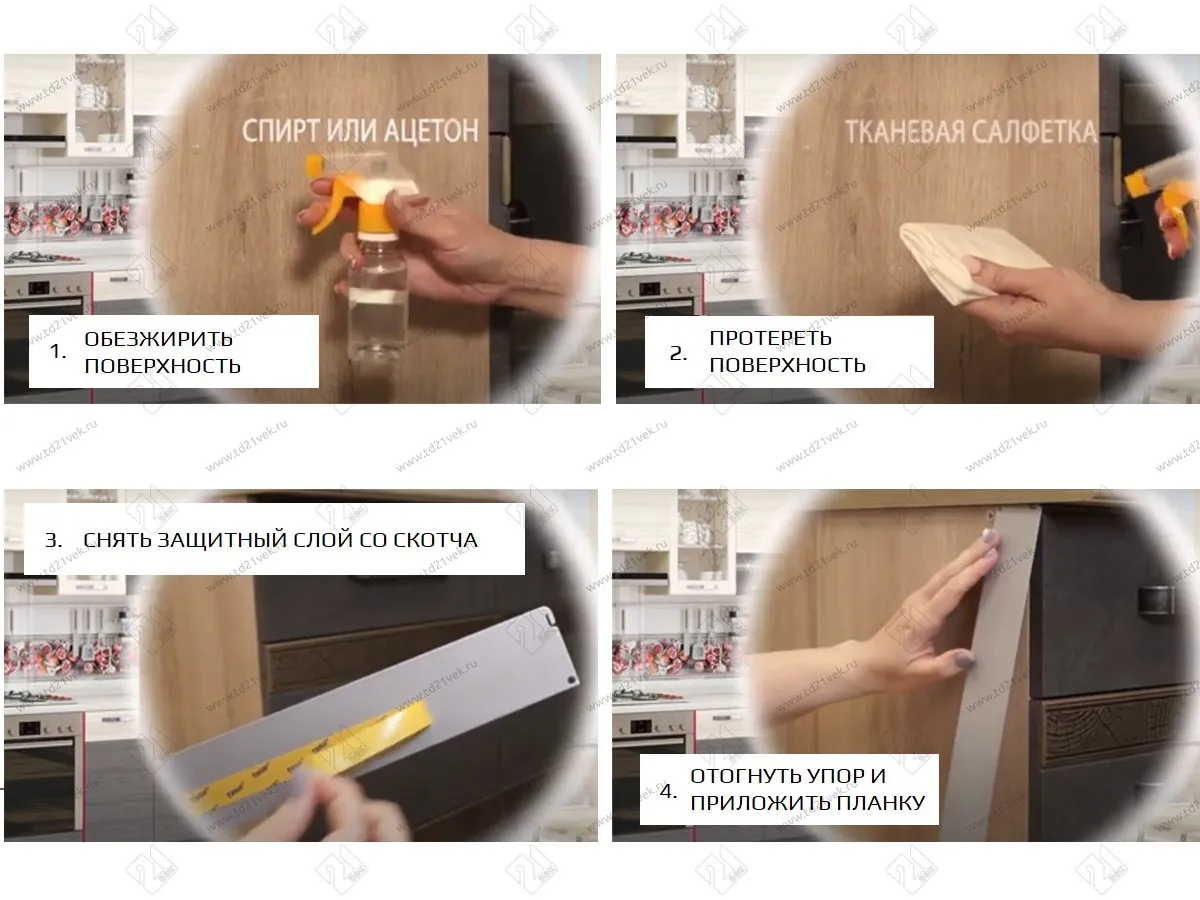 СПИРТ ИЛИ АЦЕТОН

1. ОБЕЗЖИРИТЬ ПОВЕРХНОСТЬ

ТКАНЕВАЯ САЛФЕТКА

2. ПРОТЕРЕТЬ ПОВЕРХНОСТЬ

3. СНЯТЬ ЗАЩИТНЫЙ СЛОЙ СО СКОТЧА

4. ОТОГНУТЬ УПОР И ПРИЛОЖИТЬ ПЛАНКУ

www.td21vek.ru