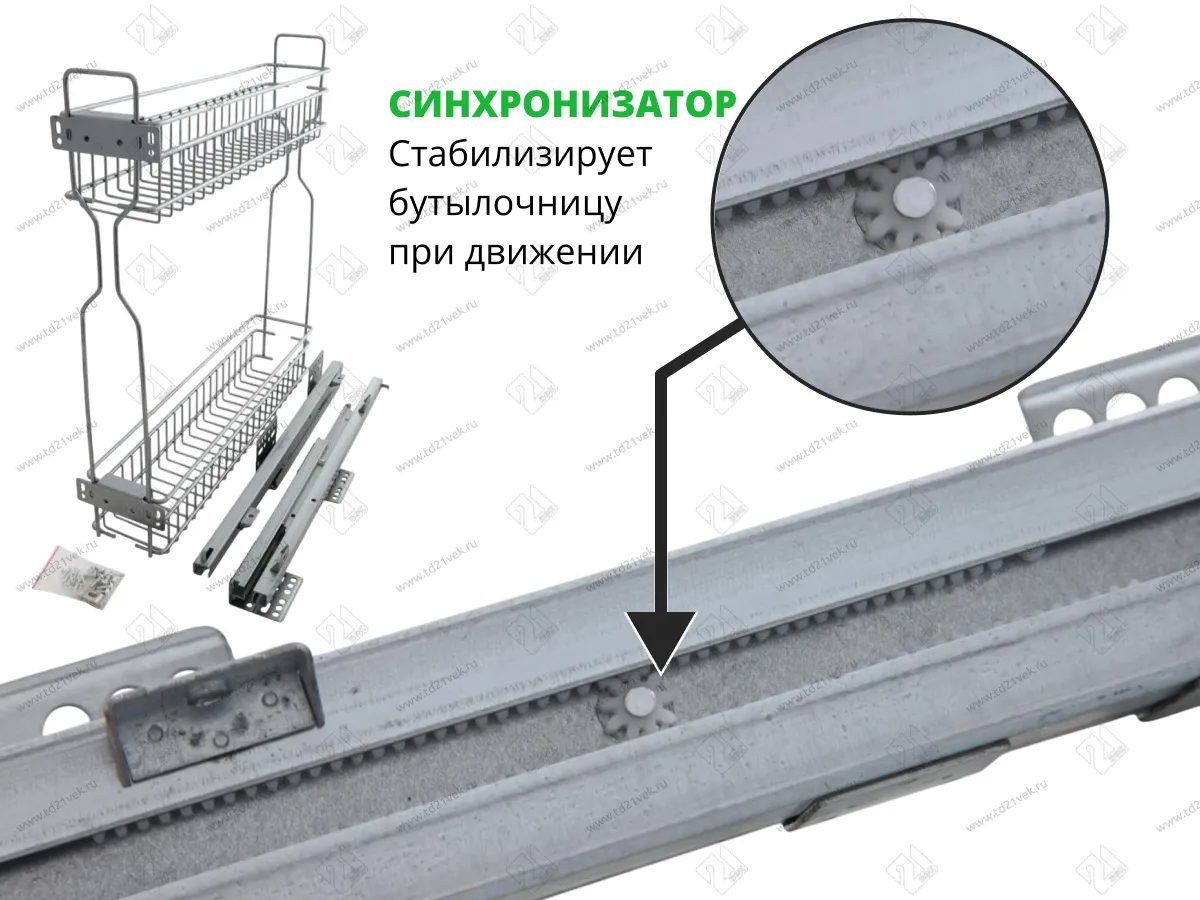 СИНХРОНИЗАТОР
Стабилизирует бутылочницу при движении

www.td21vek.ru