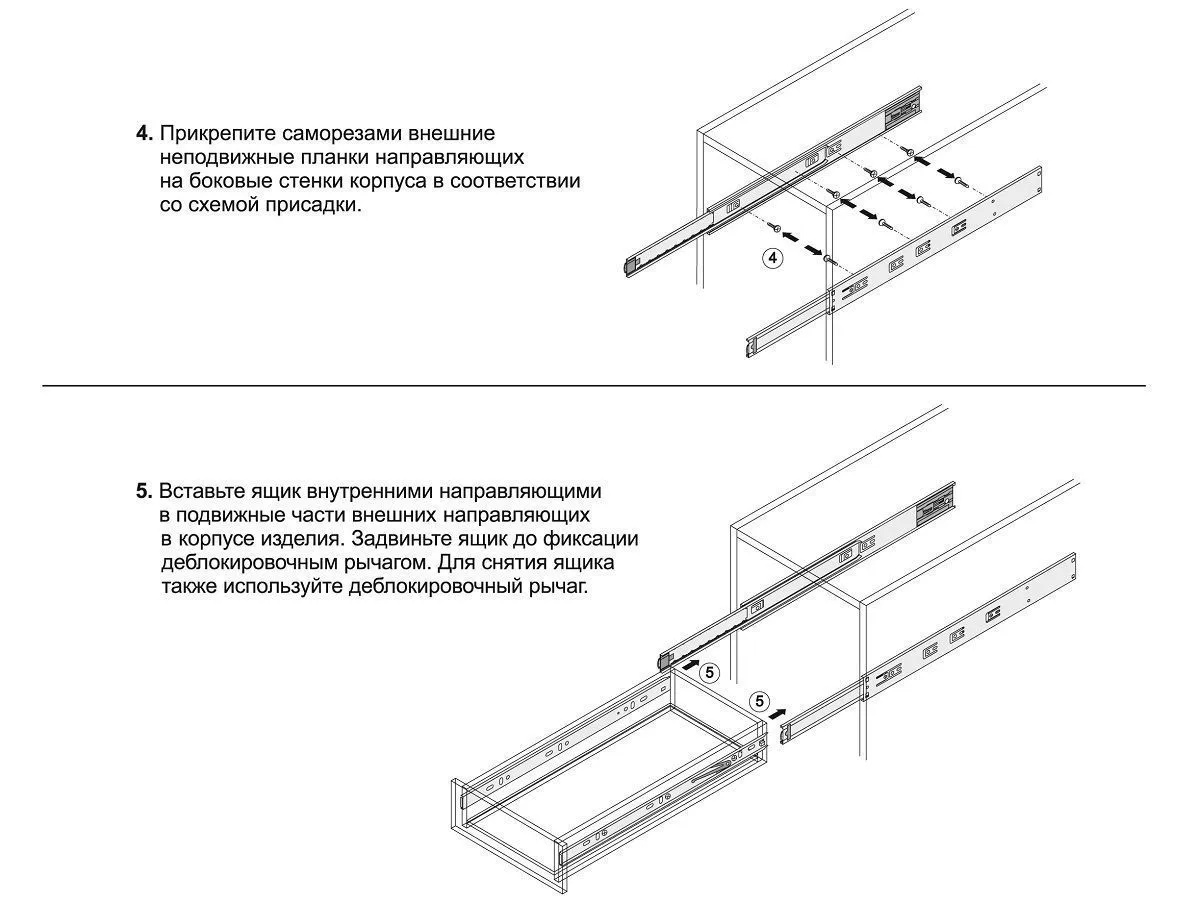 4. Прикрепите саморезами внешние неподвижные планки направляющих на боковые стенки корпуса в соответствии со схемой присадки.

4

5. Вставьте ящик внутренними направляющими в подвижные части внешних направляющих в корпусе изделия. Задвиньте ящик до фиксации деблокировочным рычагом. Для снятия ящика также используйте деблокировочный рычаг.

5

5