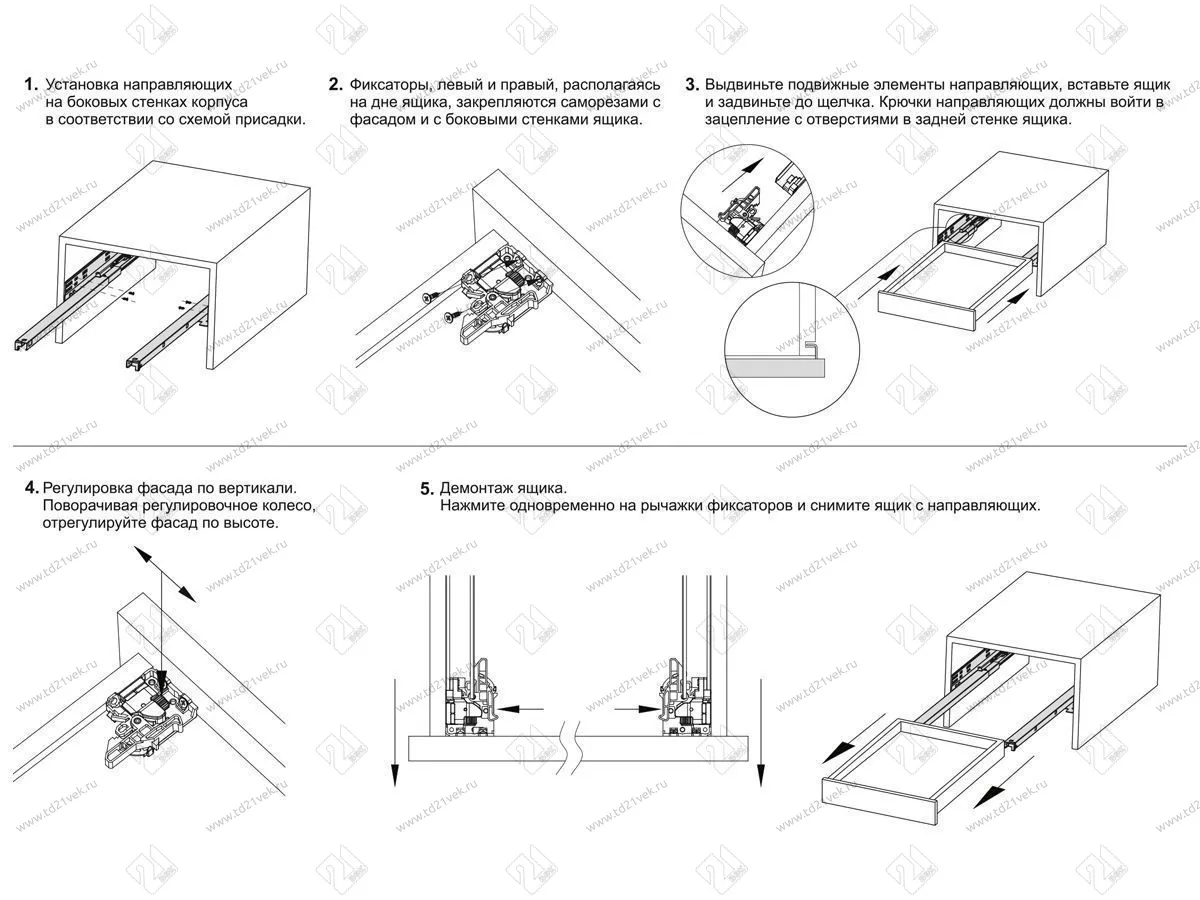 1. Установка направляющих на боковых стенках корпуса в соответствии со схемой присадки.

2. Фиксаторы, левый и правый, располагаясь на дне ящика, закрепляются саморезами с фасадом и с боковыми стенками ящика.

3. Выдвиньте подвижные элементы направляющих, вставьте ящик и задвиньте до щелчка. Крючки направляющих должны войти в зацепление с отверстиями в задней стенке ящика.

4. Регулировка фасада по вертикали. Поворачивая регулировочное колесо, отрегулируйте фасад по высоте.

5. Демонтаж ящика. Нажмите одновременно на рычажки фиксаторов и снимите ящик с направляющих.

www.td21vek.ru