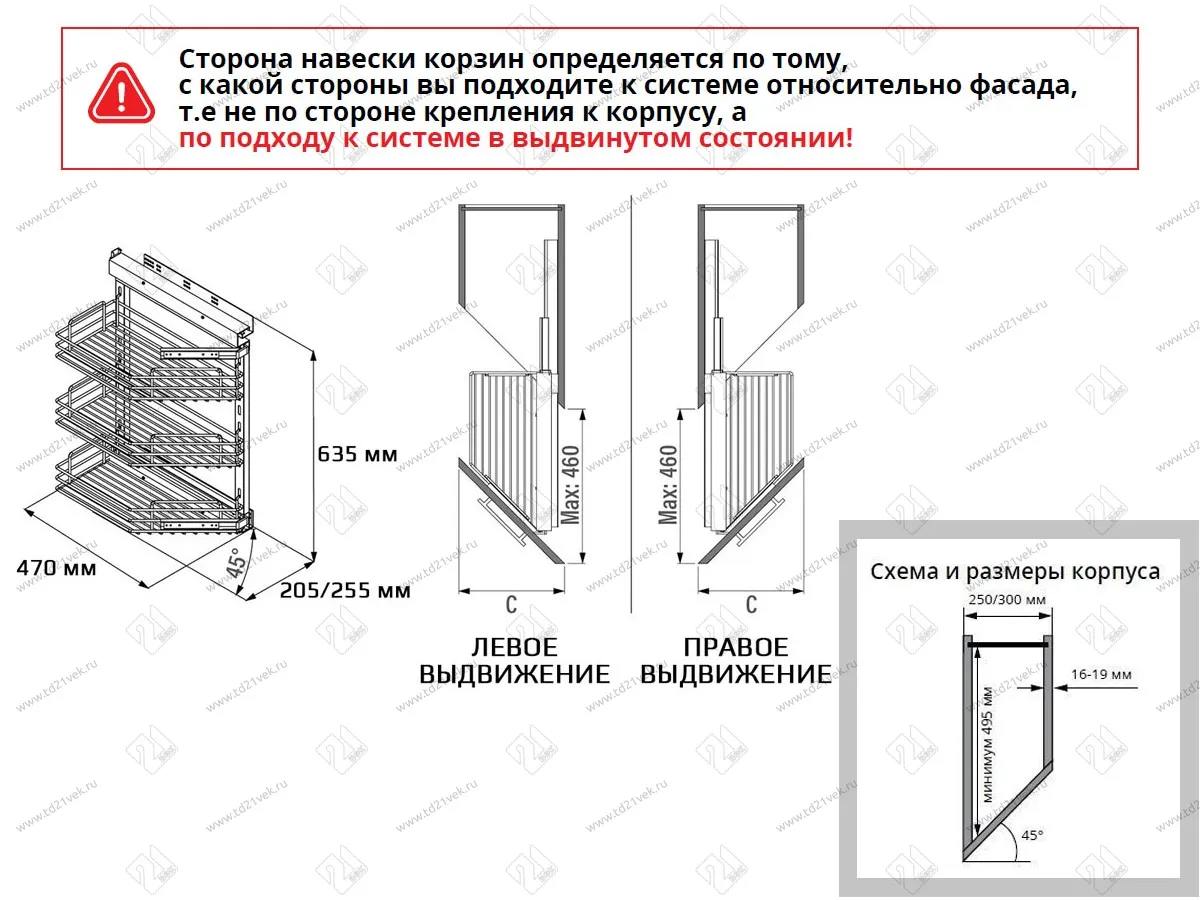 Сторона навески корзин определяется по тому, с какой стороны вы подходите к системе относительно фасада, т.е не по стороне крепления к корпусу, а по подходу к системе в выдвинутом состоянии!

635 мм
470 мм
45°
205/255 мм

Max: 460
C
ЛЕВОЕ ВЫДВИЖЕНИЕ

Max: 460
C
ПРАВОЕ ВЫДВИЖЕНИЕ

Схема и размеры корпуса
250/300 мм
16-19 мм
минимум 495 мм
45°

www.td21vek.ru