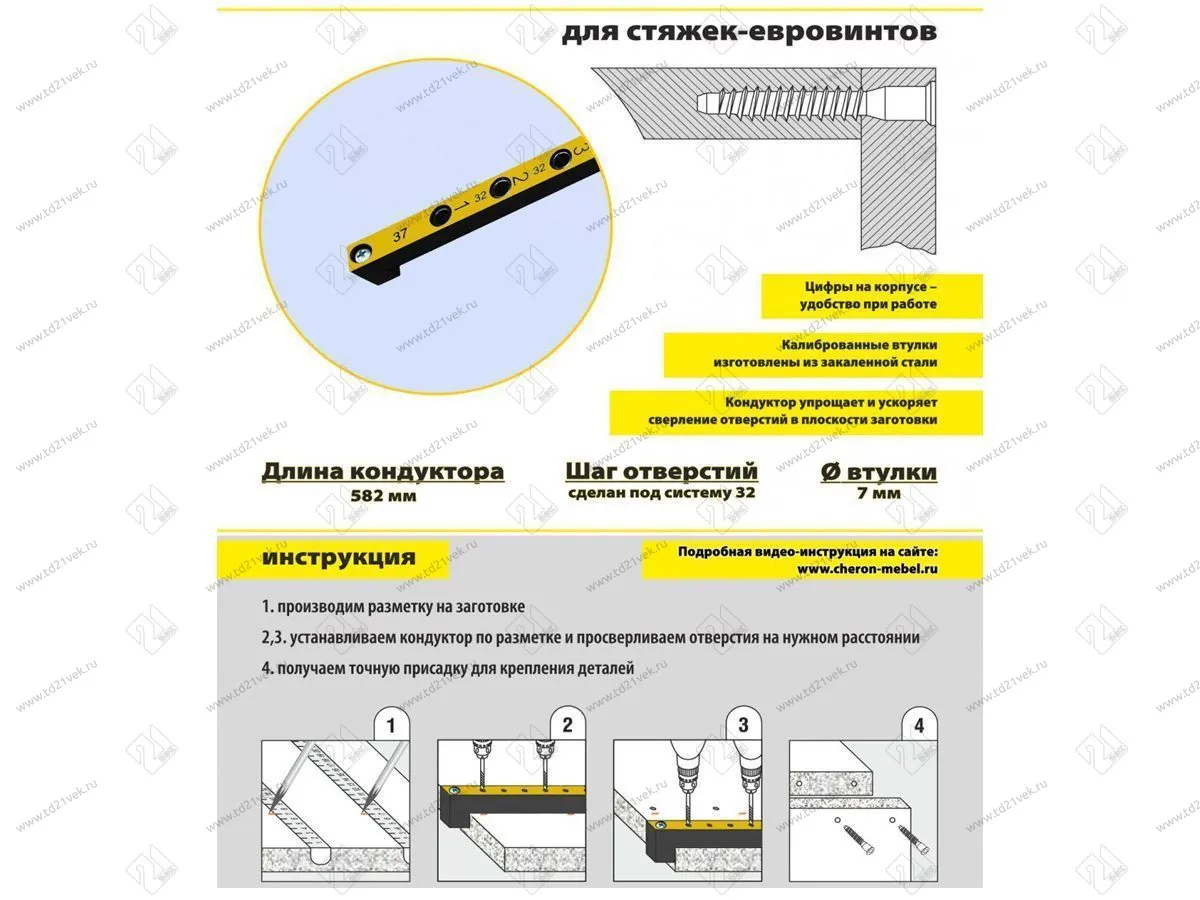 для стяжек-евровинтов

37 1 32 2 32 3

Цифры на корпусе – удобство при работе

Калиброванные втулки изготовлены из закаленной стали

Кондуктор упрощает и ускоряет сверление отверстий в плоскости заготовки

Длина кондуктора
582 мм

Шаг отверстий
сделан под систему 32

Ø втулки
7 мм

инструкция

Подробная видео-инструкция на сайте:
www.cheron-mebel.ru

1. производим разметку на заготовке
2,3. устанавливаем кондуктор по разметке и просверливаем отверстия на нужном расстоянии
4. получаем точную присадку для крепления деталей

1 2 3 4

www.td21vek.ru