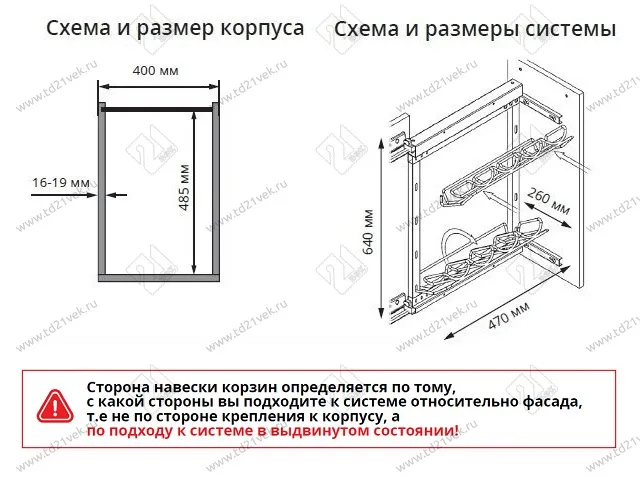 Схема и размер корпуса

400 мм

16-19 мм

485 мм

Схема и размеры системы

640 мм

260 мм

470 мм

Сторона навески корзин определяется по тому, с какой стороны вы подходите к системе относительно фасада, т.е не по стороне крепления к корпусу, а по подходу к системе в выдвинутом состоянии!

www.td21vek.ru