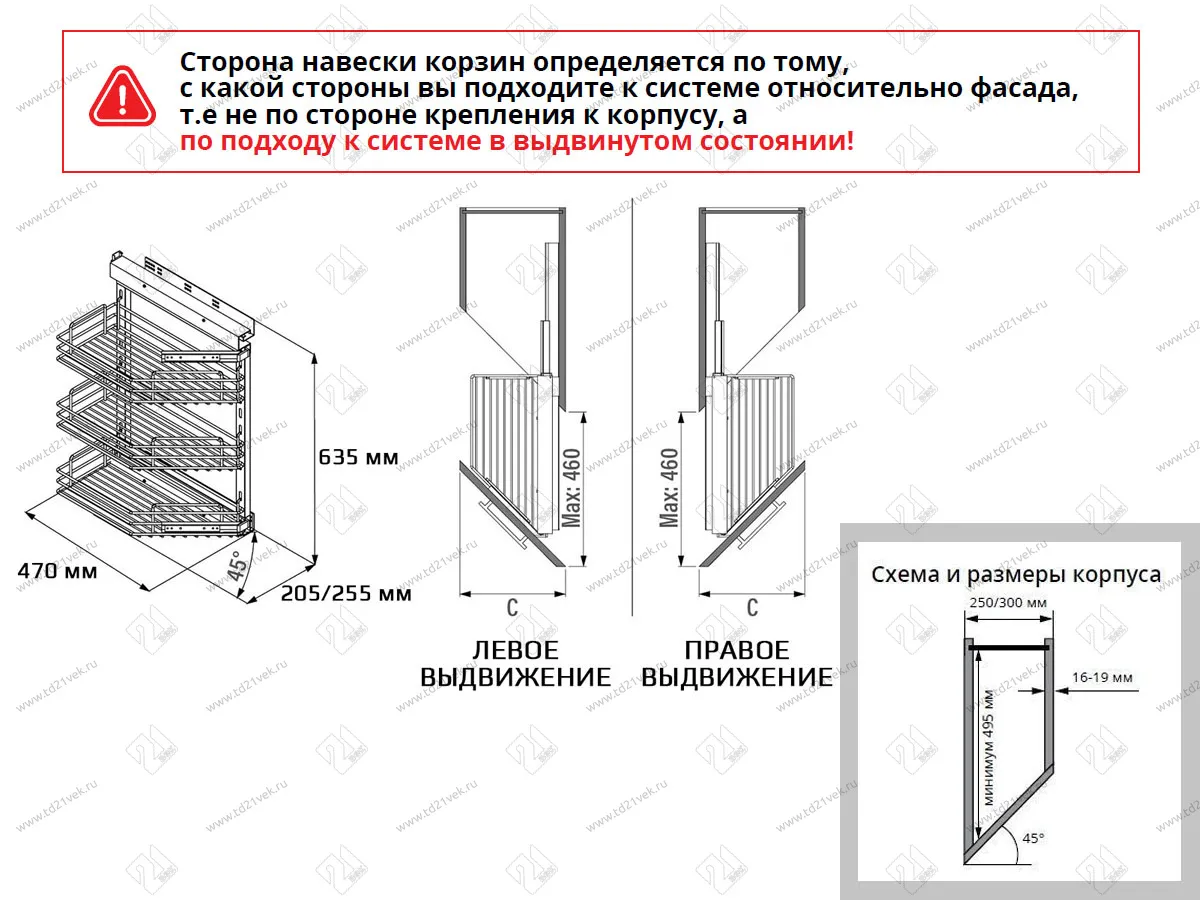 Сторона навески корзин определяется по тому, с какой стороны вы подходите к системе относительно фасада, т.е не по стороне крепления к корпусу, а по подходу к системе в выдвинутом состоянии!

635 мм

470 мм

45°

205/255 мм

Max: 460

C

ЛЕВОЕ ВЫДВИЖЕНИЕ

Max: 460

C

ПРАВОЕ ВЫДВИЖЕНИЕ

Схема и размеры корпуса

250/300 мм

16-19 мм

минимум 495 мм

45°

www.td21vek.ru